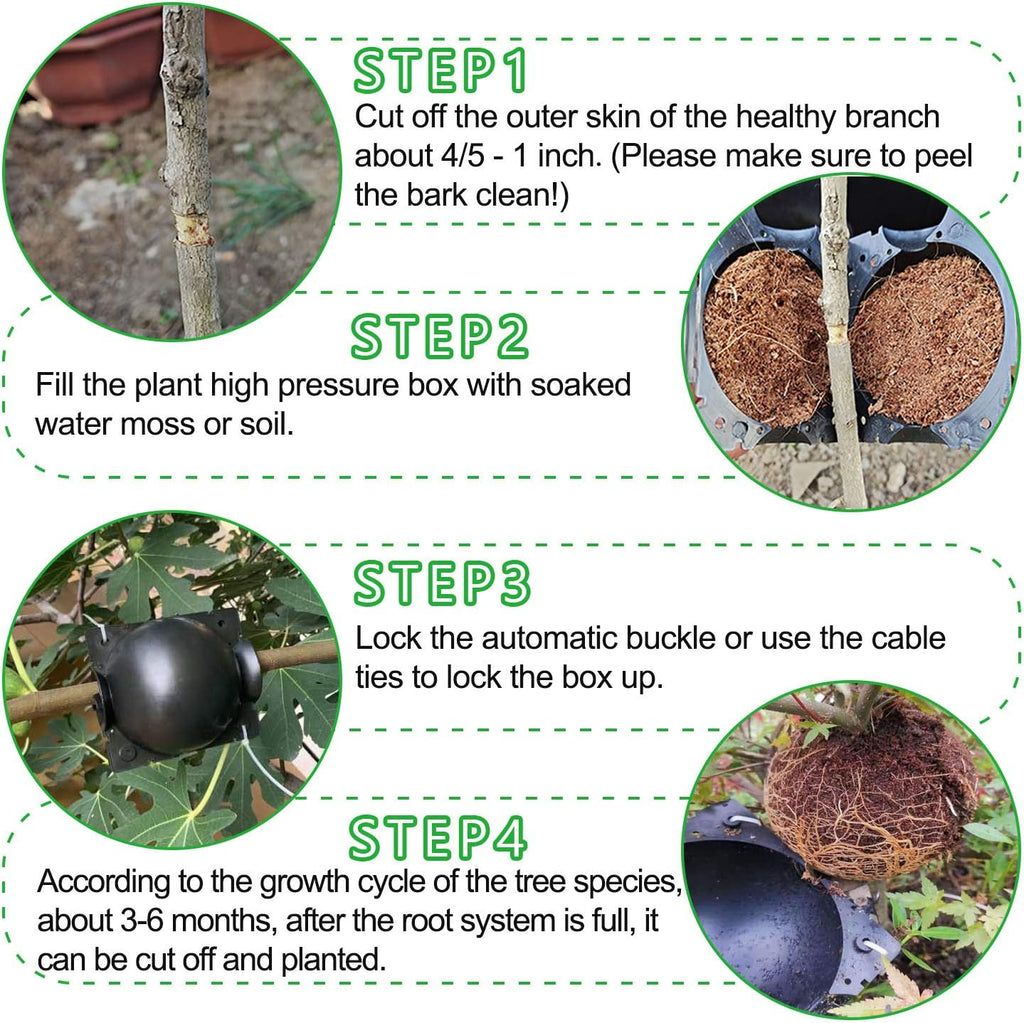 STEP1
Cut off the outer skin of the healthy branch about 4/5 - 1 inch. (Please make sure to peel the bark clean!)

STEP2
Fill the plant high pressure box with soaked water moss or soil.

STEP3
Lock the automatic buckle or use the cable ties to lock the box up.

STEP4
According to the growth cycle of the tree species, about 3-6 months, after the root system is full, it can be cut off and planted.