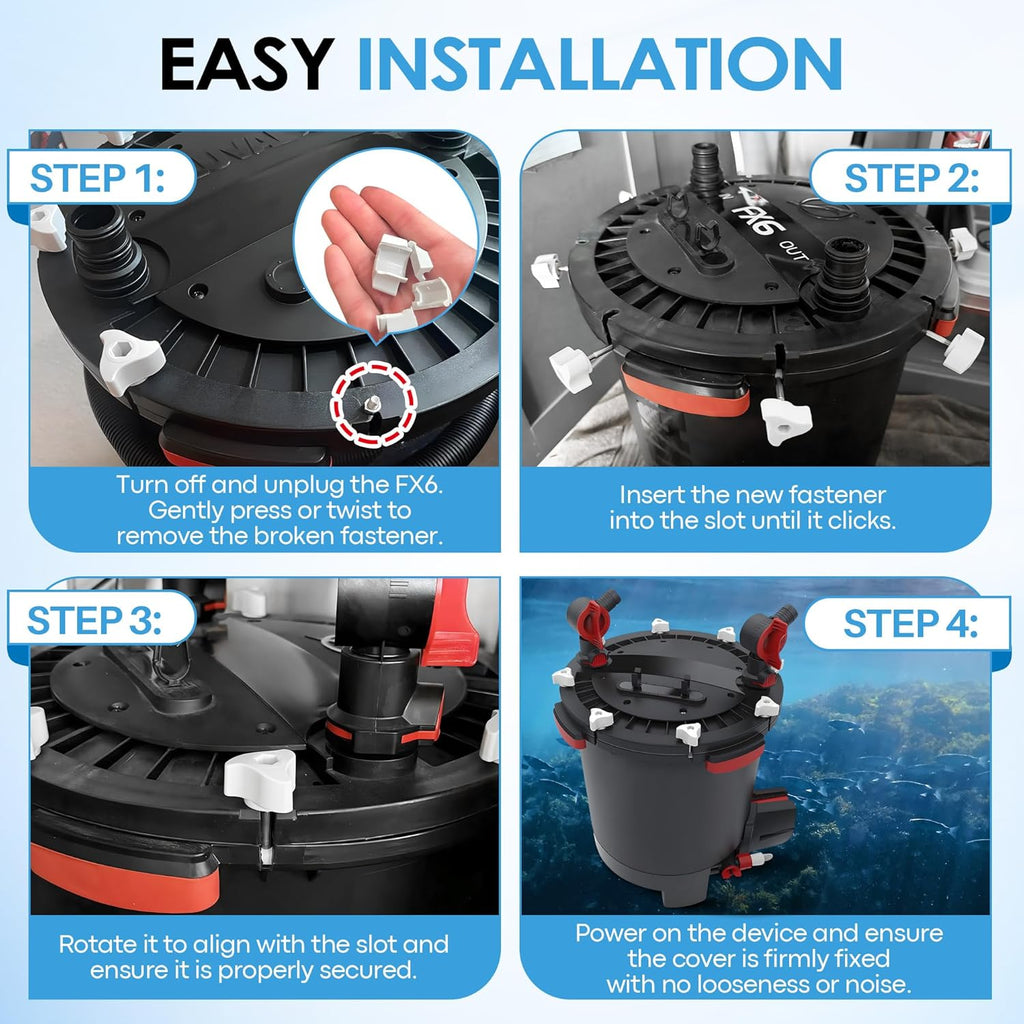 EASY INSTALLATION

STEP 1:

Turn off and unplug the FX6. Gently press or twist to remove the broken fastener.

STEP 2:

FX6

OUT

Insert the new fastener into the slot until it clicks.

STEP 3:

Rotate it to align with the slot and ensure it is properly secured.

STEP 4:

Power on the device and ensure the cover is firmly fixed with no looseness or noise.