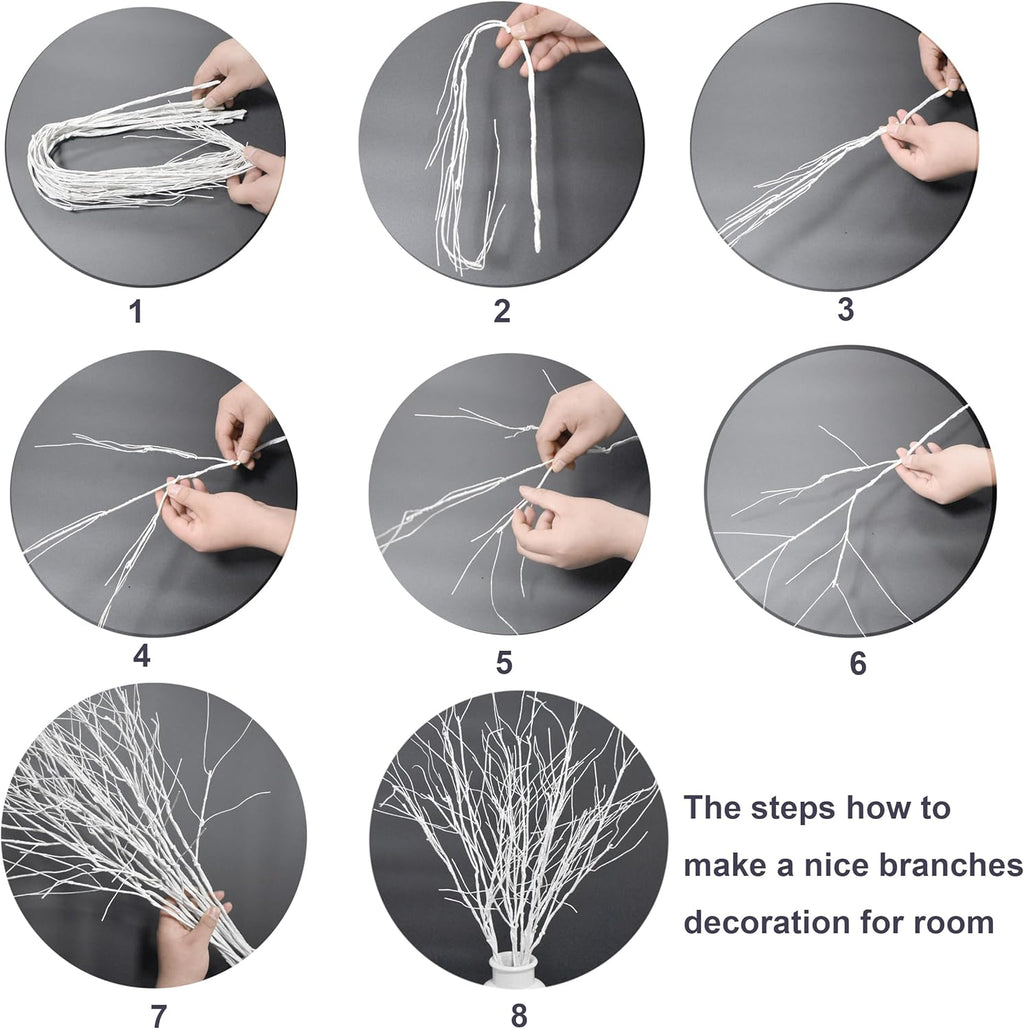 1

2

3

4

5

6

7

8

The steps how to make a nice branches decoration for room