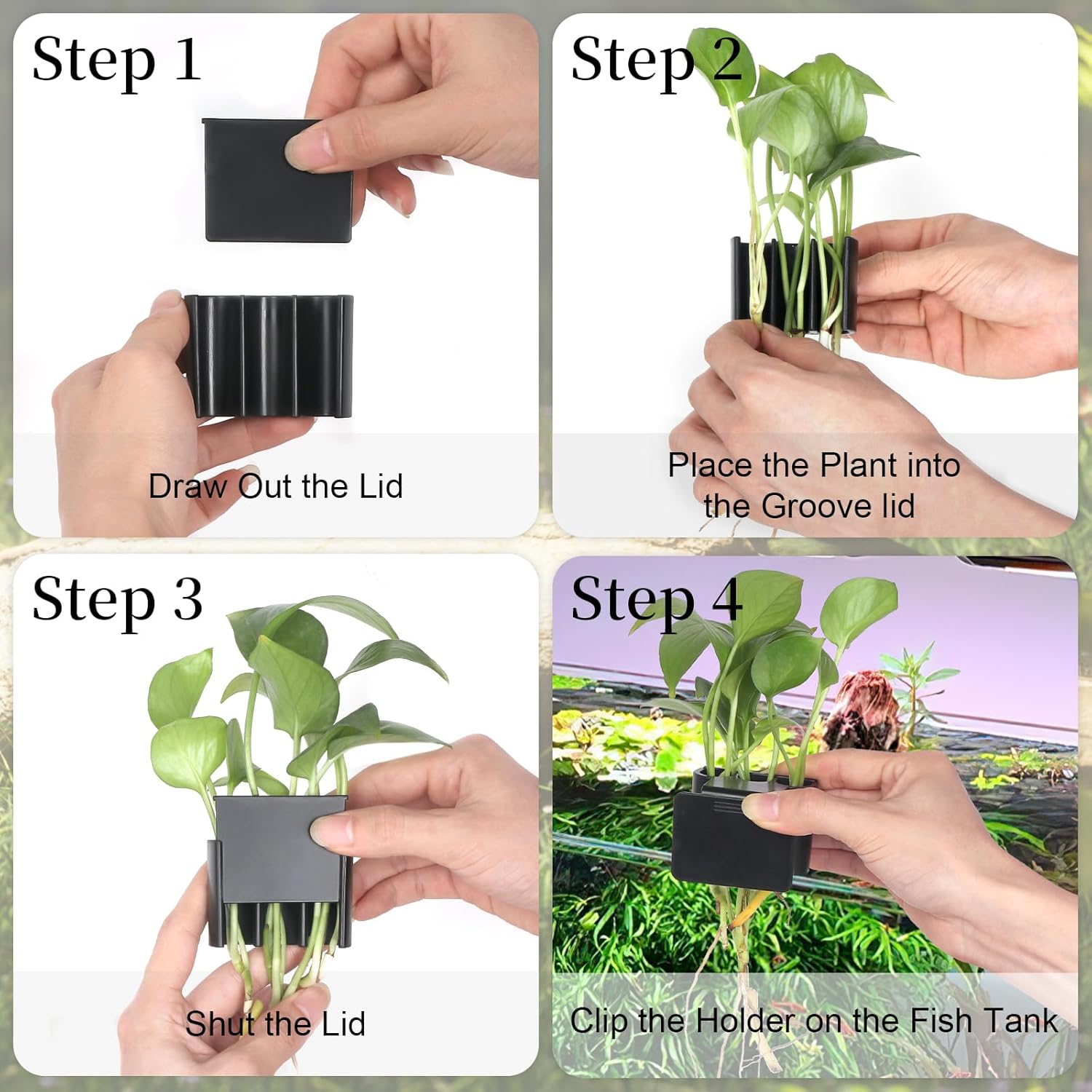 Step 1

Draw Out the Lid

Step 2

Place the Plant into the Groove lid

Step 3

Shut the Lid

Step 4

Clip the Holder on the Fish Tank