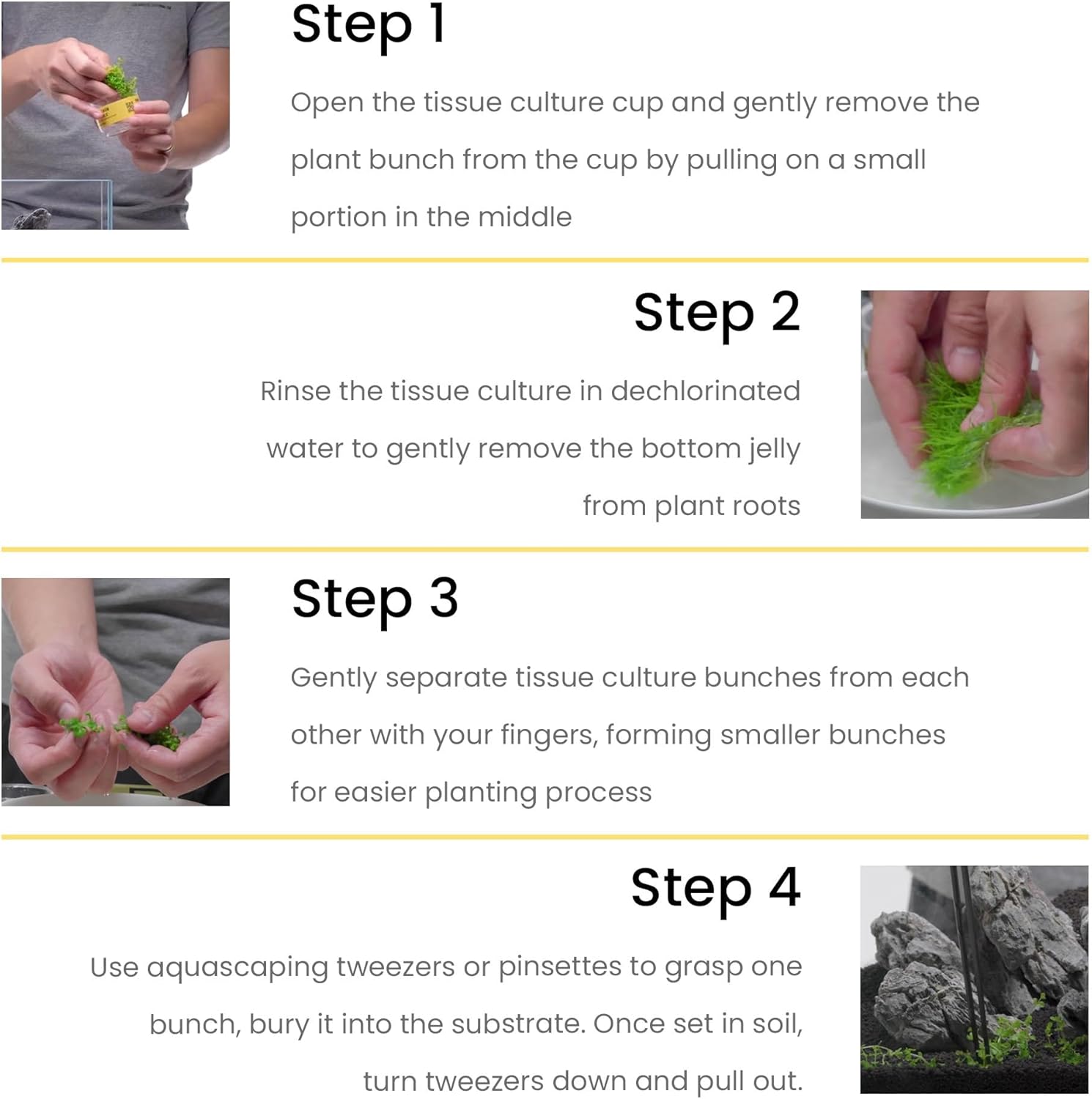 Step 1

Open the tissue culture cup and gently remove the plant bunch from the cup by pulling on a small portion in the middle

Step 2

Rinse the tissue culture in dechlorinated water to gently remove the bottom jelly from plant roots

Step 3

Gently separate tissue culture bunches from each other with your fingers, forming smaller bunches for easier planting process

Step 4

Use aquascaping tweezers or pinsettes to grasp one bunch, bury it into the substrate. Once set in soil, turn tweezers down and pull out.