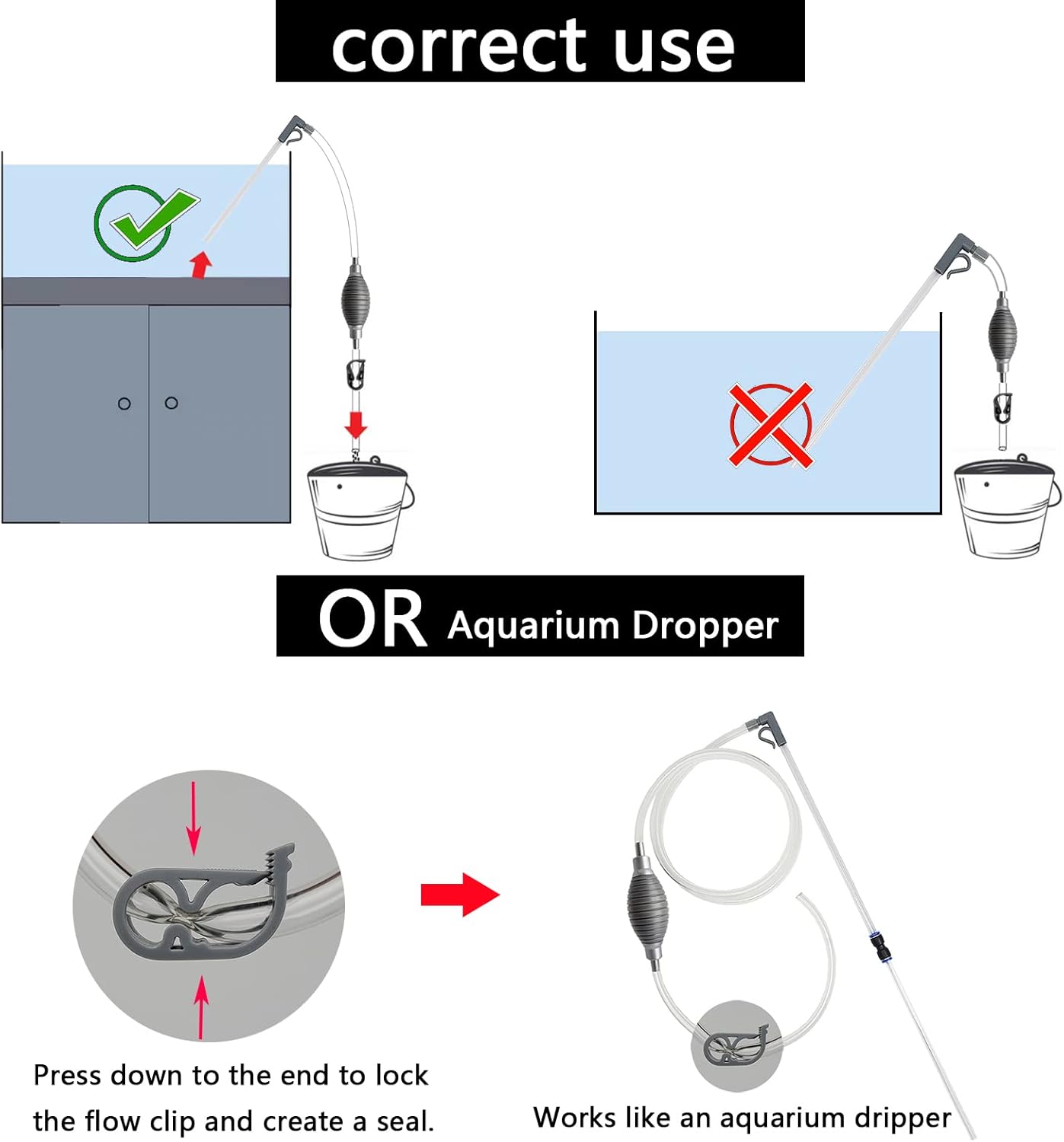 correct use

OR Aquarium Dropper

Press down to the end to lock the flow clip and create a seal.

Works like an aquarium dripper