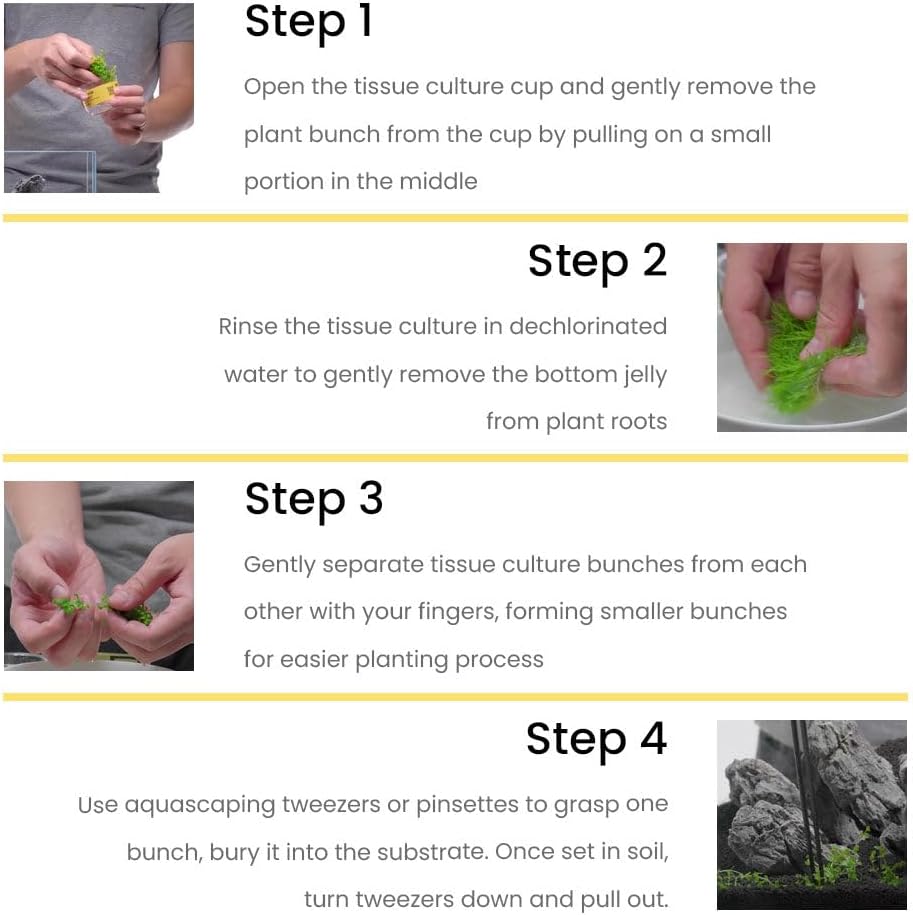 Step 1

Open the tissue culture cup and gently remove the plant bunch from the cup by pulling on a small portion in the middle

Step 2

Rinse the tissue culture in dechlorinated water to gently remove the bottom jelly from plant roots

Step 3

Gently separate tissue culture bunches from each other with your fingers, forming smaller bunches for easier planting process

Step 4

Use aquascaping tweezers or pinsettes to grasp one bunch, bury it into the substrate. Once set in soil, turn tweezers down and pull out.